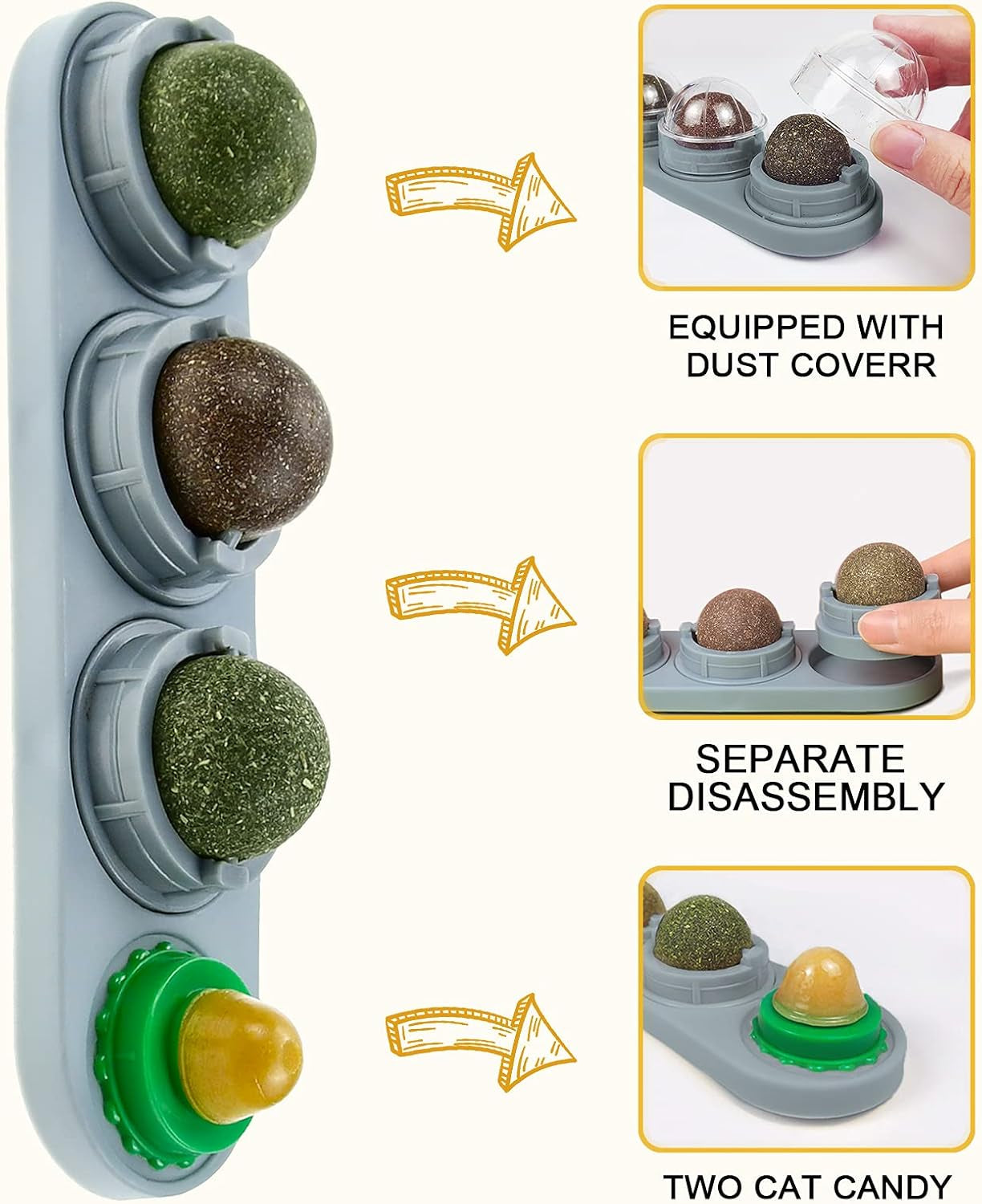 EQUIPPED WITH DUST COVERR

SEPARATE DISASSEMBLY

TWO CAT CANDY