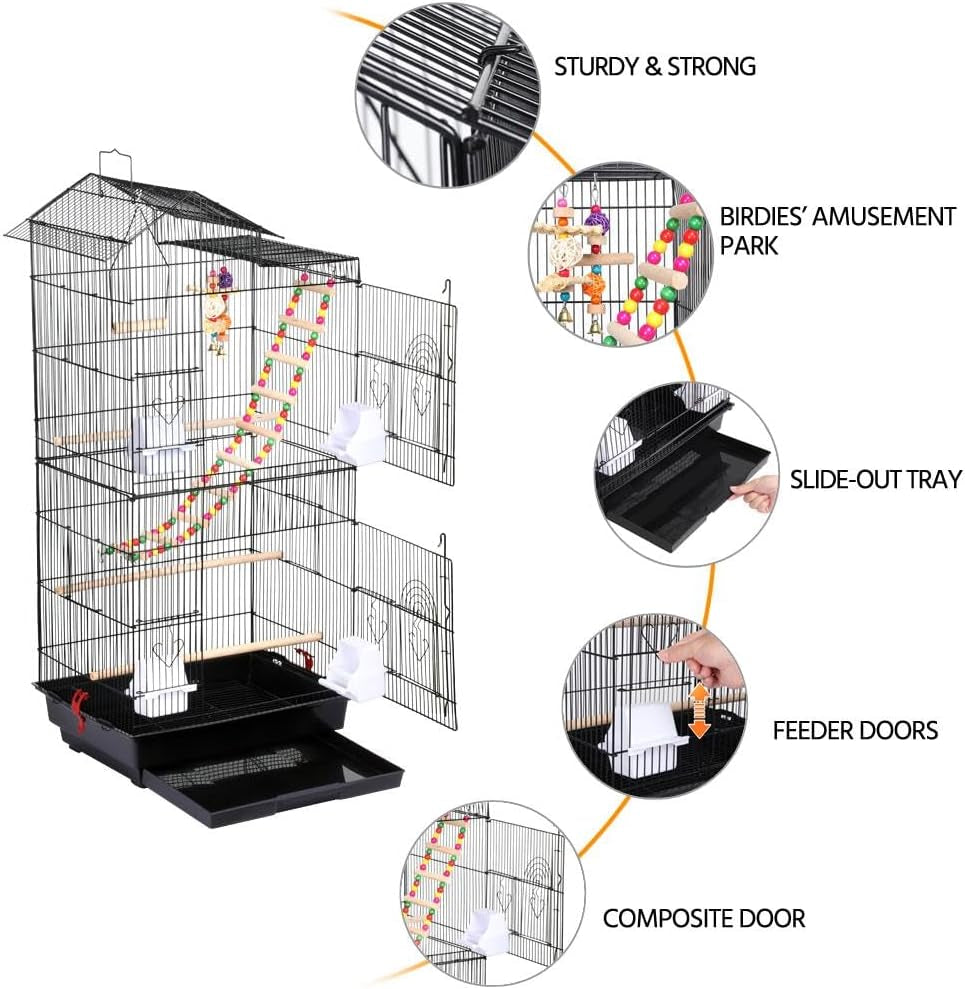 STURDY & STRONG

BIRDIES' AMUSEMENT PARK

SLIDE-OUT TRAY

FEEDER DOORS

COMPOSITE DOOR